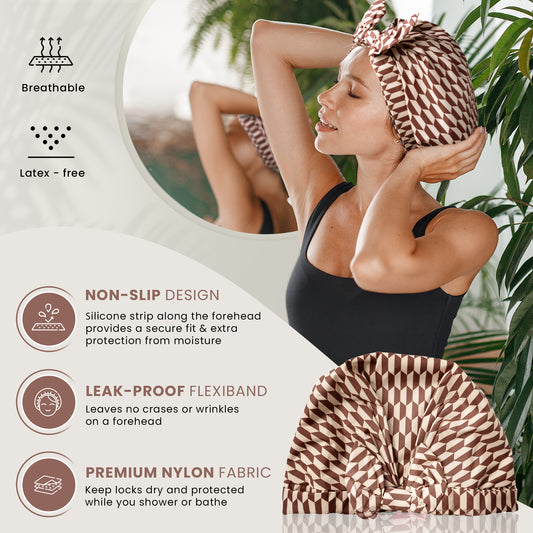 Breathable

Latex - free

NON-SLIP DESIGN

Silicone strip along the forehead provides a secure fit & extra protection from moisture

LEAK-PROOF FLEXIBAND

Leaves no crases or wrinkles on a forehead

PREMIUM NYLON FABRIC

Keep locks dry and protected while you shower or bathe