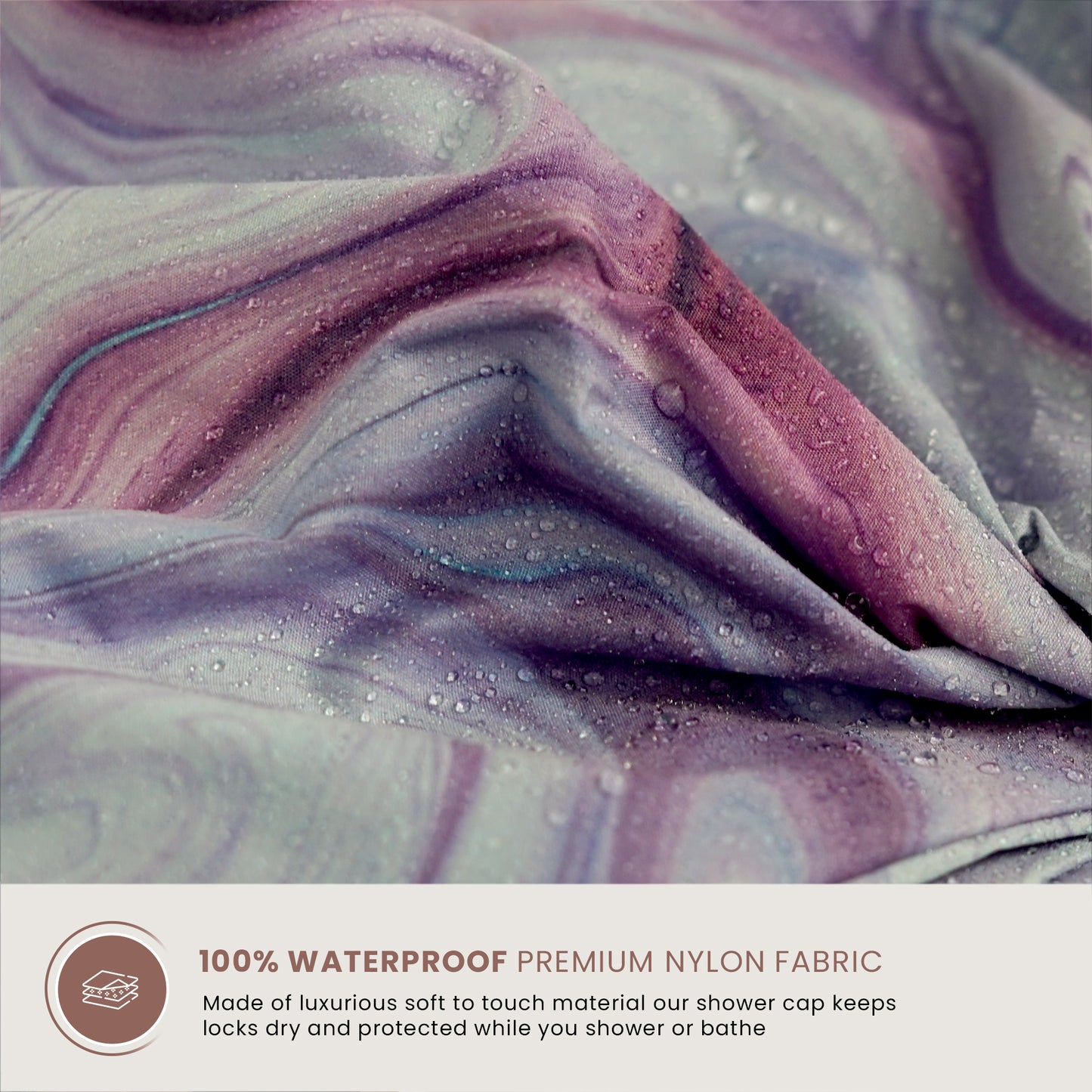 100% WATERPROOF PREMIUM NYLON FABRIC

Made of luxurious soft to touch material our shower cap keeps locks dry and protected while you shower or bathe