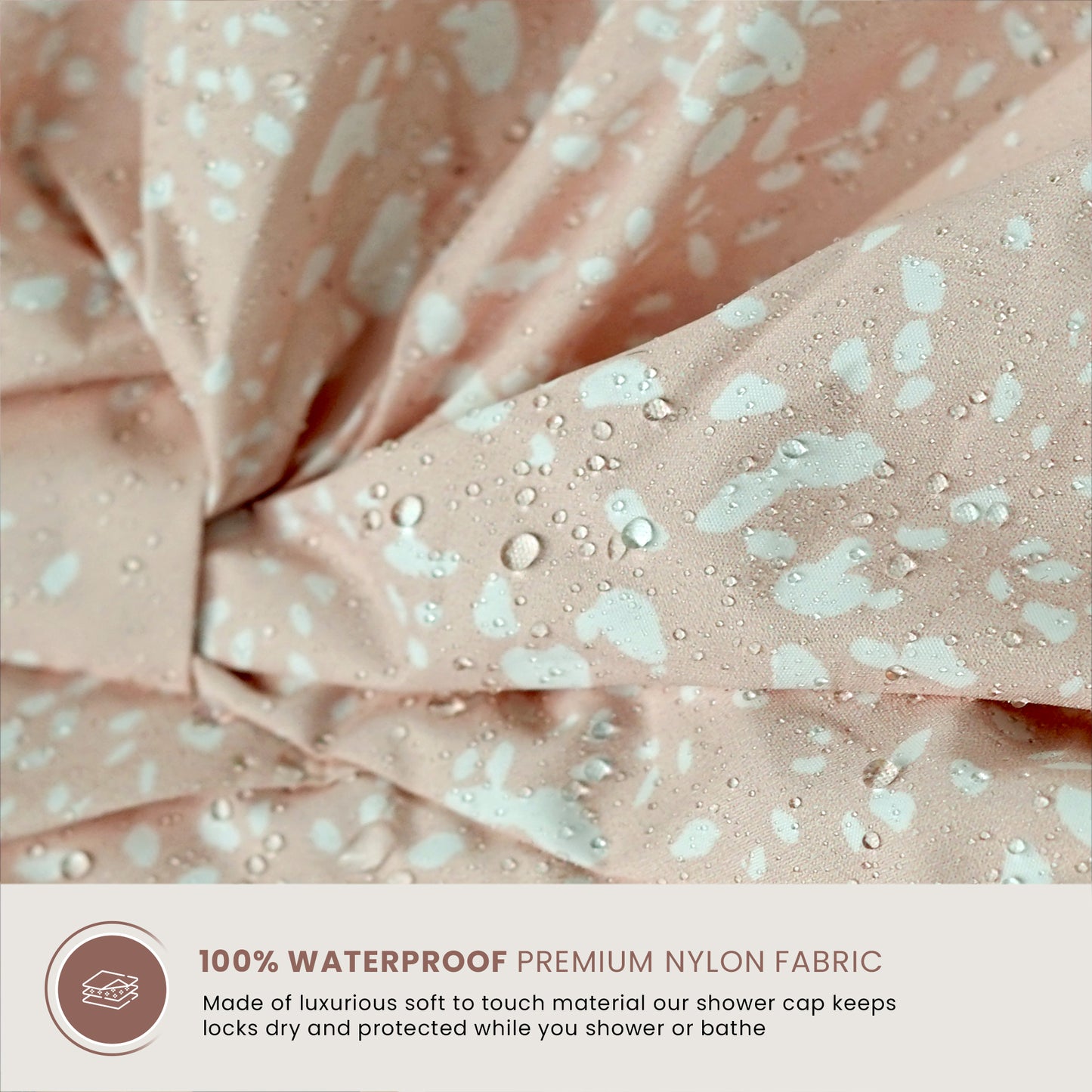 100% WATERPROOF PREMIUM NYLON FABRIC

Made of luxurious soft to touch material our shower cap keeps locks dry and protected while you shower or bathe