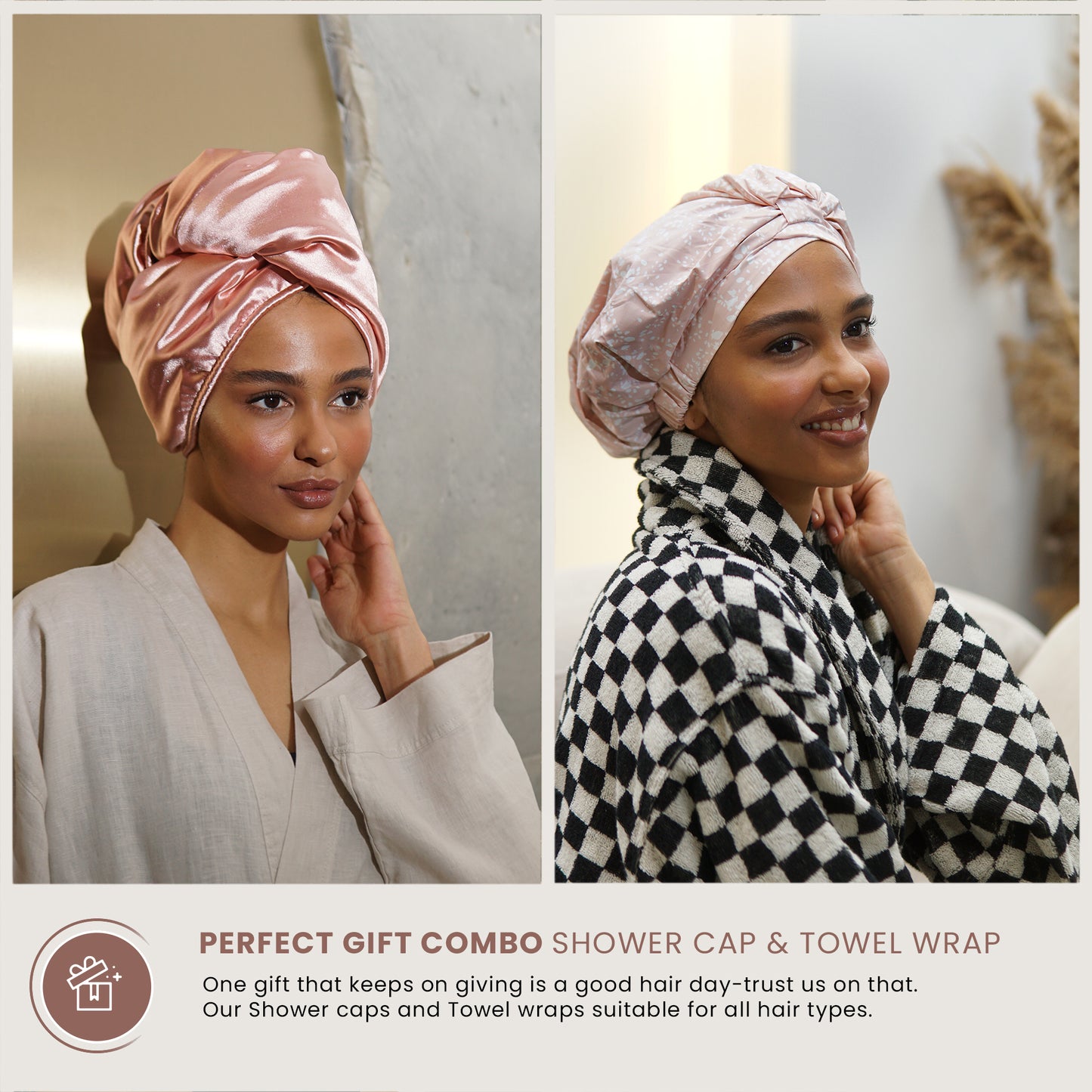 PERFECT GIFT COMBO SHOWER CAP & TOWEL WRAP

One gift that keeps on giving is a good hair day-trust us on that. Our Shower caps and Towel wraps suitable for all hair types.