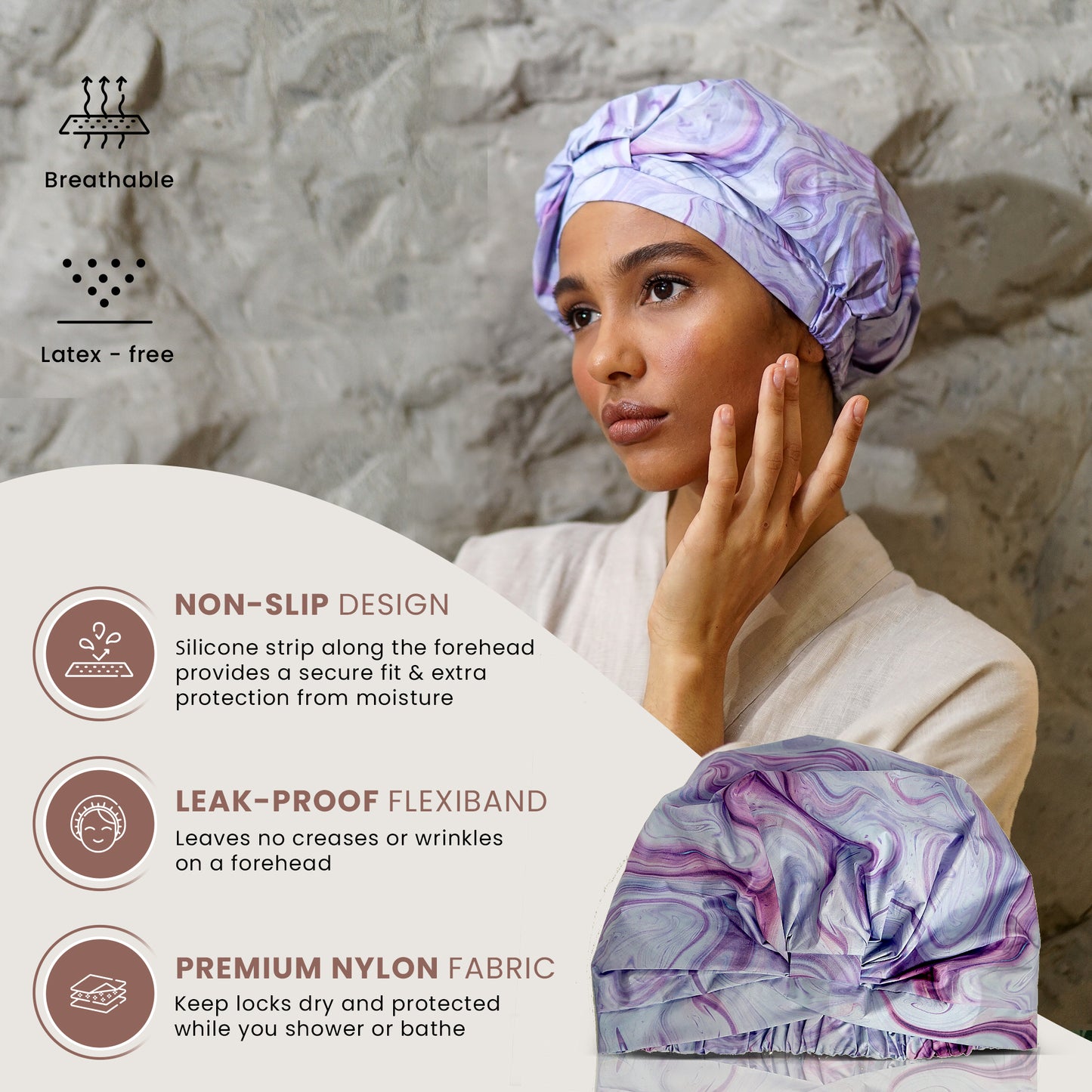 Breathable

Latex - free

NON-SLIP DESIGN

Silicone strip along the forehead provides a secure fit & extra protection from moisture

LEAK-PROOF FLEXIBAND

Leaves no creases or wrinkles on a forehead

PREMIUM NYLON FABRIC

Keep locks dry and protected while you shower or bathe