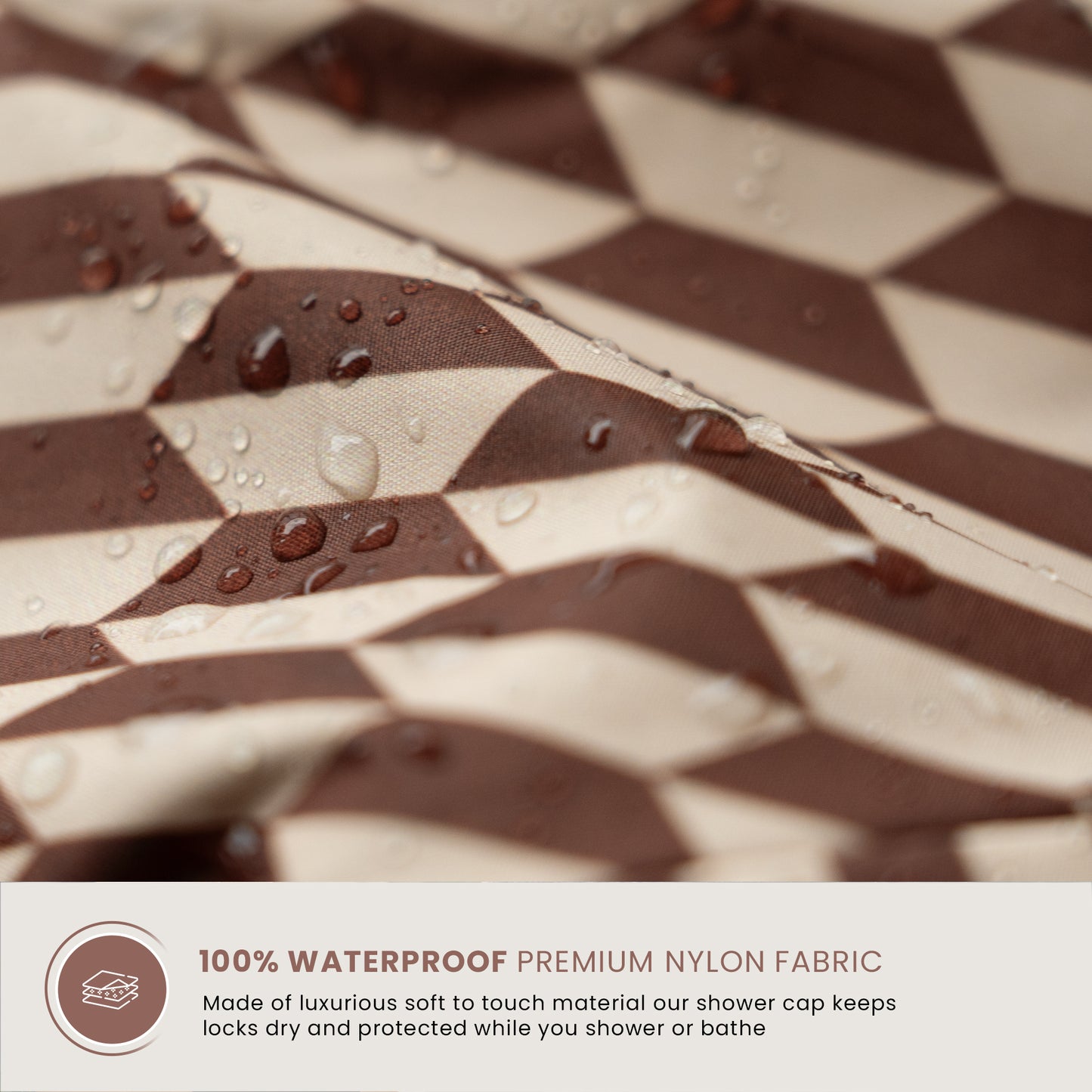 100% WATERPROOF PREMIUM NYLON FABRIC

Made of luxurious soft to touch material our shower cap keeps locks dry and protected while you shower or bathe